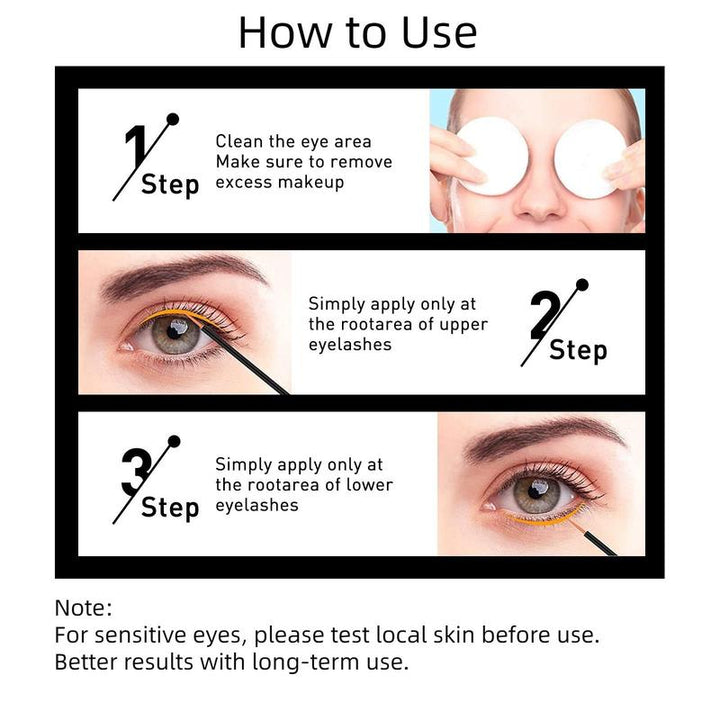 How to Use

1 Step
Clean the eye area
Make sure to remove
excess makeup

Simply apply only at
the rootarea of upper
eyelashes
2 Step

3 Step
Simply apply only at
the rootarea of lower
eyelashes

Note:
For sensitive eyes, please test local skin before use.
Better results with long-term use.