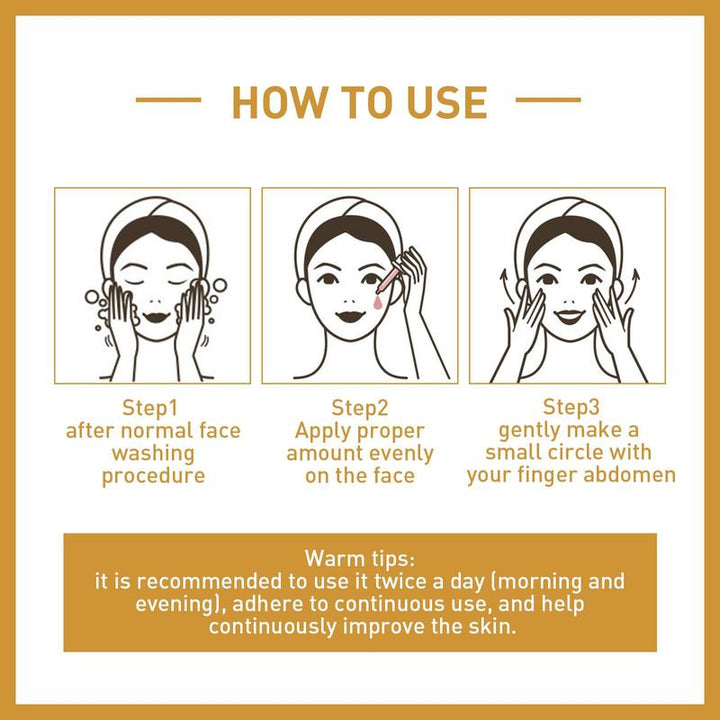 HOW TO USE

Step1
after normal face washing procedure

Step2
Apply proper amount evenly on the face

Step3
gently make a small circle with your finger abdomen

Warm tips:
it is recommended to use it twice a day (morning and evening), adhere to continuous use, and help continuously improve the skin.